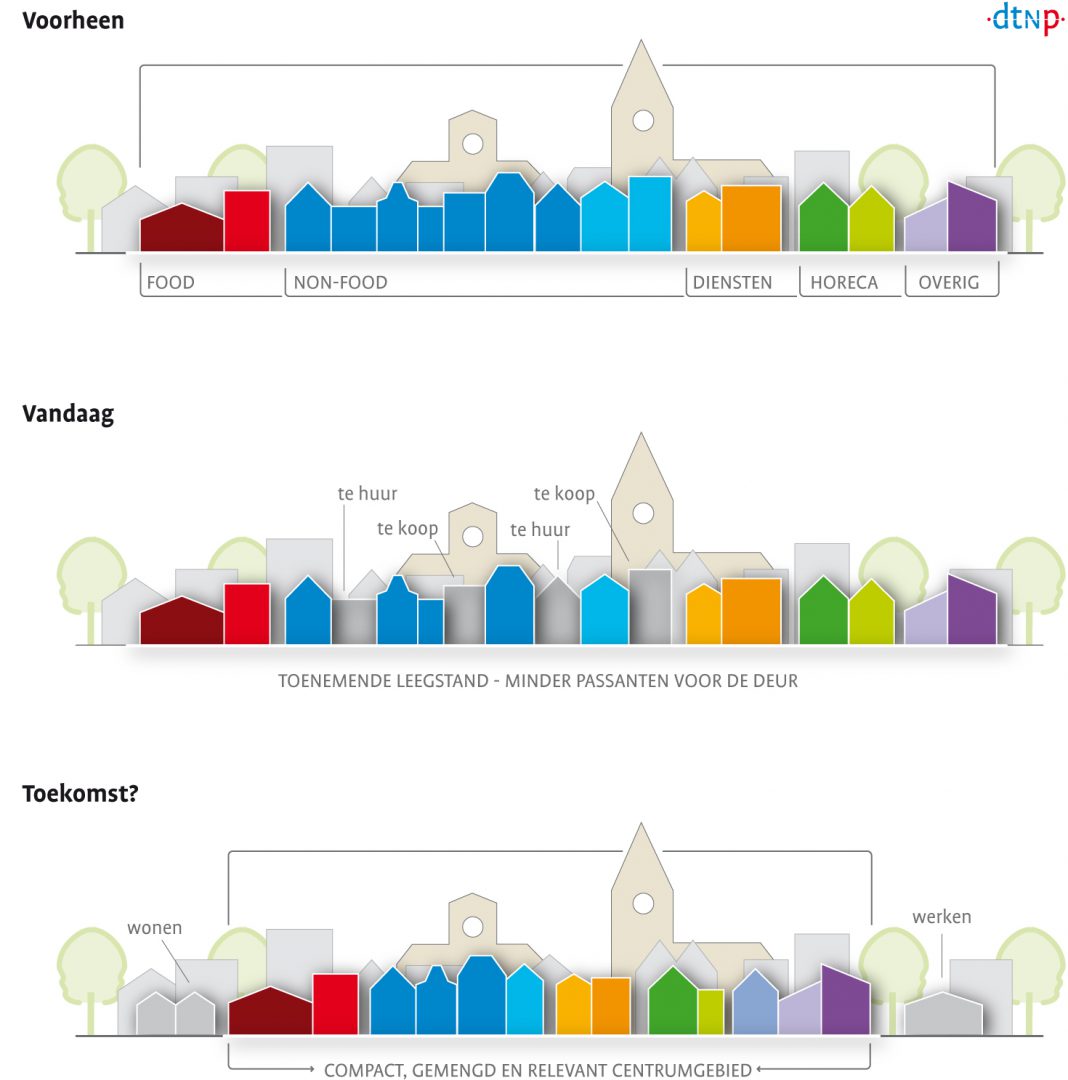 Voorheen

·dtnp·

FOOD NON-FOOD DIENSTEN HORECA OVERIG

Vandaag

te huur
te koop
te huur
te koop

TOENEMENDE LEEGSTAND - MINDER PASSANTEN VOOR DE DEUR

Toekomst?

wonen
werken

COMPACT, GEMENGD EN RELEVANT CENTRUMGEBIED